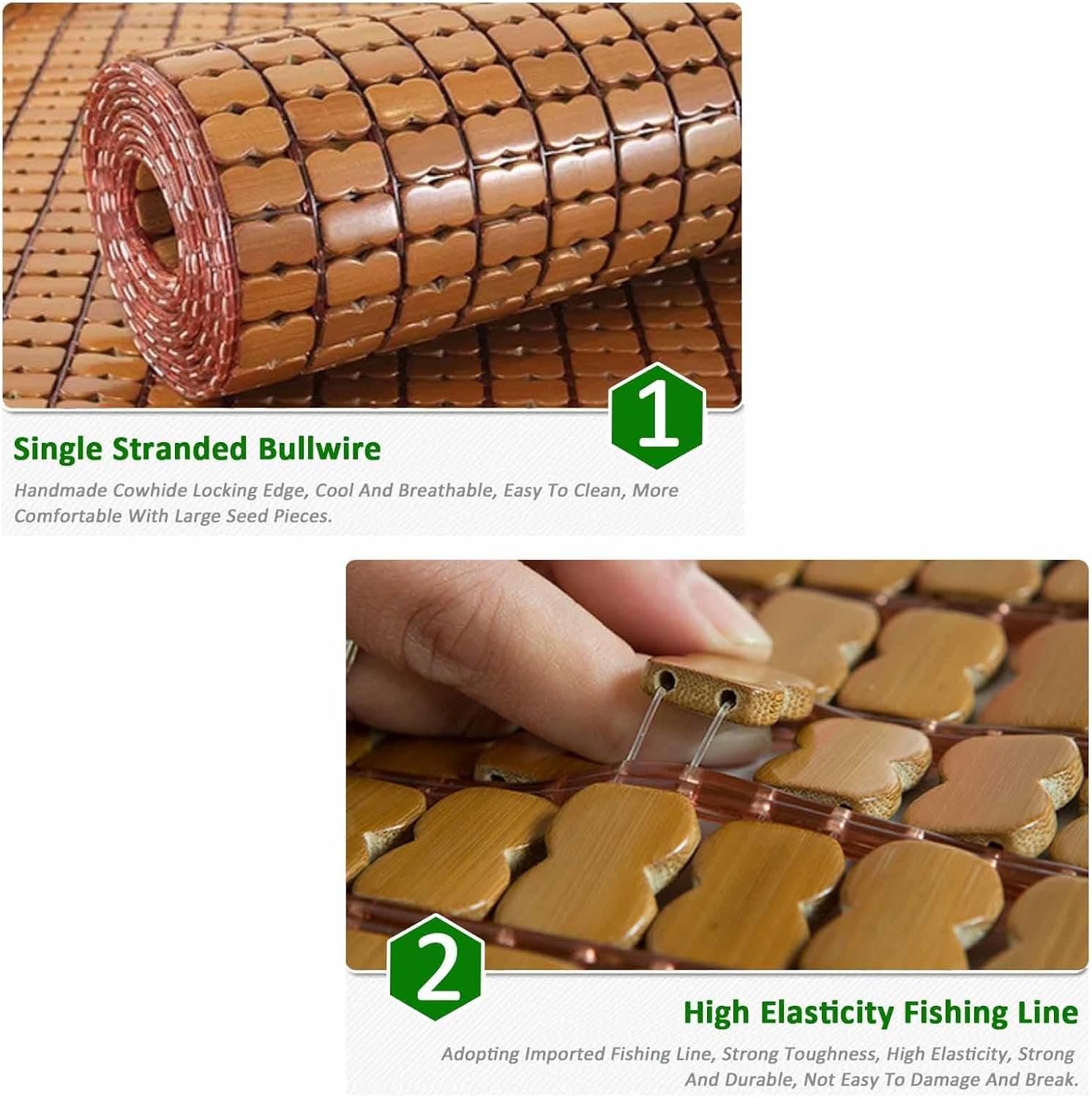 1

Single Stranded Bullwire

Handmade Cowhide Locking Edge, Cool And Breathable, Easy To Clean, More Comfortable With Large Seed Pieces.

2

High Elasticity Fishing Line

Adopting Imported Fishing Line, Strong Toughness, High Elasticity, Strong And Durable, Not Easy To Damage And Break.